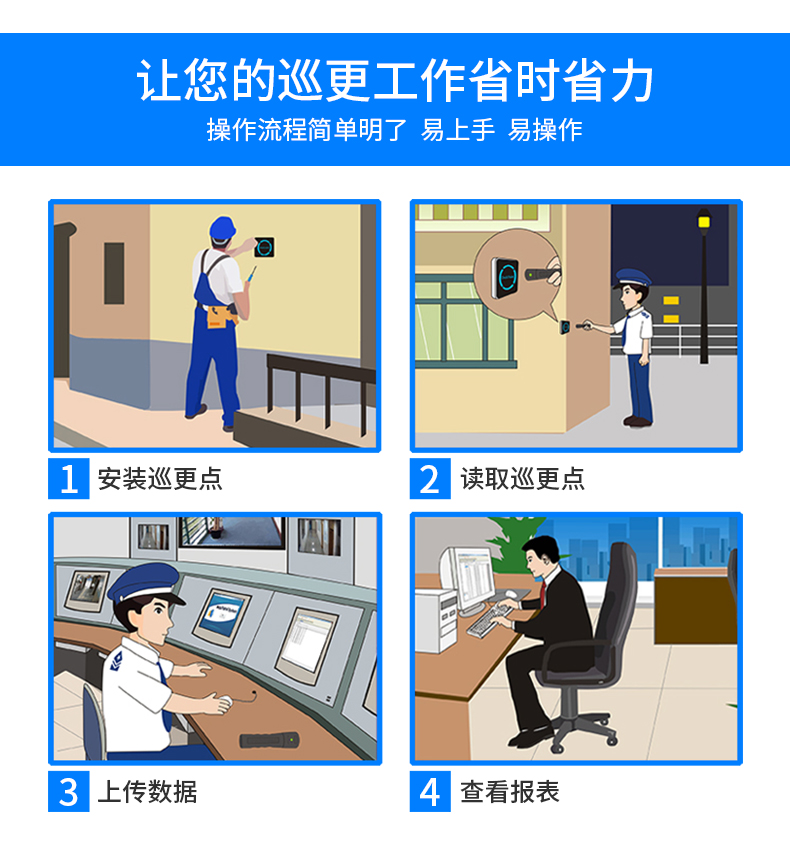 让您的巡更工作省时省力
操作流程简单明了 易上手 易操作

1 安装巡更点

2 读取巡更点

3 上传数据

4 查看报表